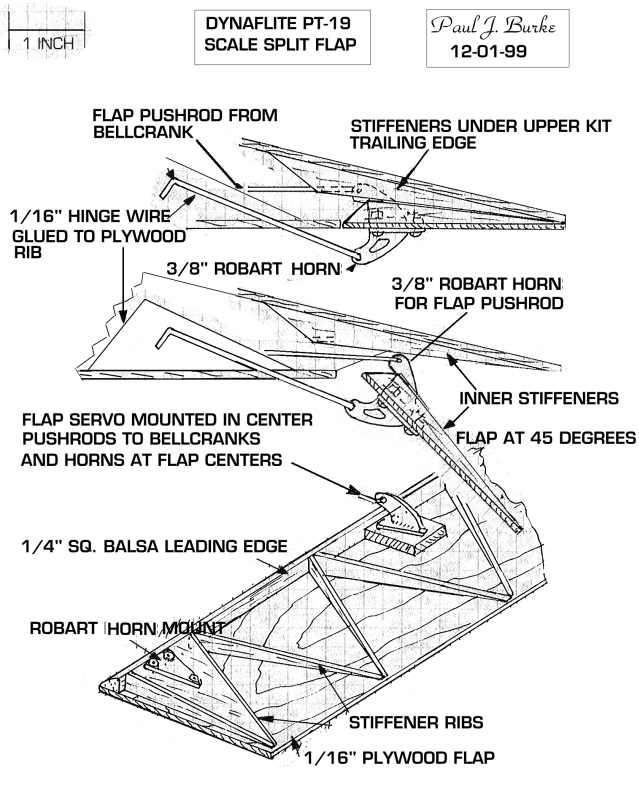 1 INCH

DYNAFLITE PT-19
SCALE SPLIT FLAP

Paul J. Burke
12-01-99

FLAP PUSHROD FROM BELLCRANK

STIFFENERS UNDER UPPER KIT TRAILING EDGE

1/16" HINGE WIRE GLUED TO PLYWOOD RIB

3/8" ROBART HORN

3/8" ROBART HORN FOR FLAP PUSHROD

INNER STIFFENERS

FLAP SERVO MOUNTED IN CENTER PUSHRODS TO BELLCRANKS AND HORNS AT FLAP CENTERS

FLAP AT 45 DEGREES

1/4" SQ. BALSA LEADING EDGE

ROBART HORN MOUNT

STIFFENER RIBS

1/16" PLYWOOD FLAP