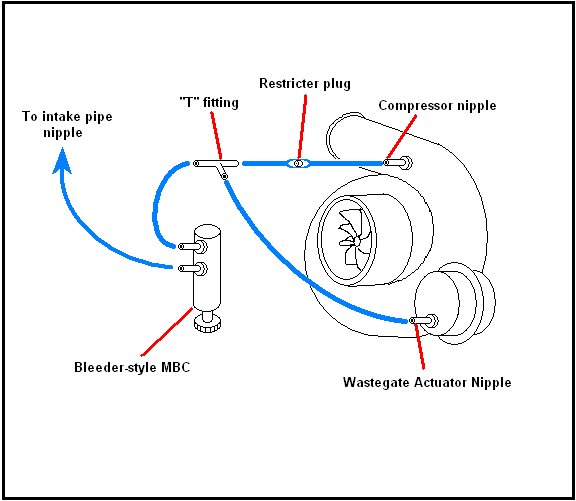 Restricter plug

"T" fitting

Compressor nipple

To intake pipe nipple

Bleeder-style MBC

Wastegate Actuator Nipple