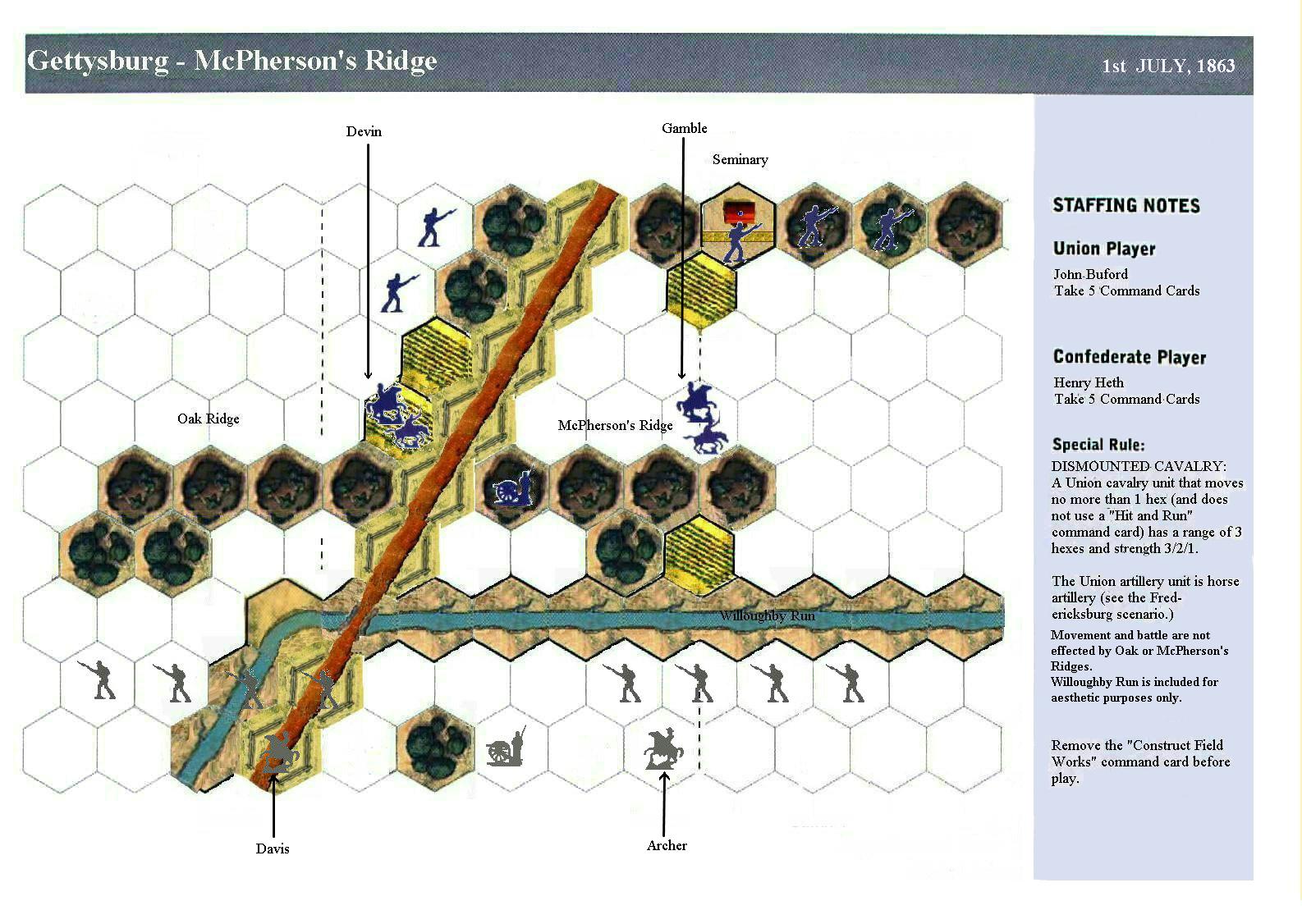 Gettysburg - McPherson's Ridge

1st JULY, 1863

Devin

Gamble

Seminary

Oak Ridge

McPherson's Ridge

Willoughby Run

Davis

Archer

STAFFING NOTES

Union Player

John Buford
Take 5 Command Cards

Confederate Player

Henry Heth
Take 5 Command Cards

Special Rule:

DISMOUNTED CAVALRY:
A Union cavalry unit that moves no more than 1 hex (and does not use a "Hit and Run" command card) has a range of 3 hexes and strength 3/2/1.

The Union artillery unit is horse artillery (see the Fredericksburg scenario.)

Movement and battle are not effected by Oak or McPherson's Ridges.
Willoughby Run is included for aesthetic purposes only.

Remove the "Construct Field Works" command card before play.