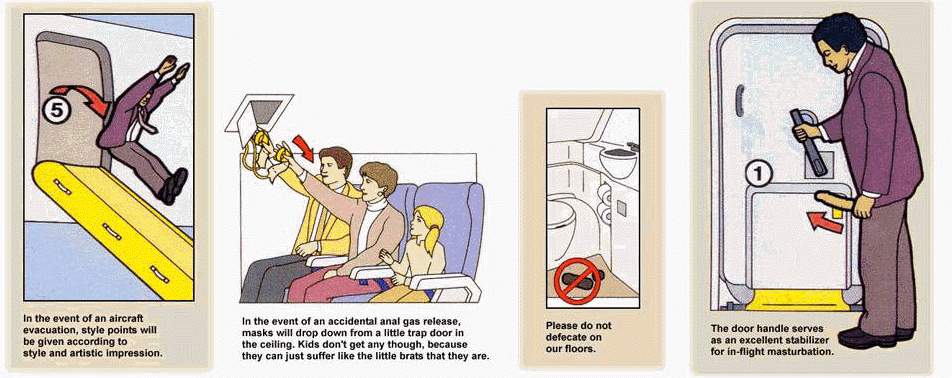 5

In the event of an aircraft evacuation, style points will be given according to style and artistic impression.

In the event of an accidental anal gas release, masks will drop down from a little trap door in the ceiling. Kids don't get any though, because they can just suffer like the little brats that they are.

Please do not defecate on our floors.

1

The door handle serves as an excellent stabilizer for in-flight masturbation.