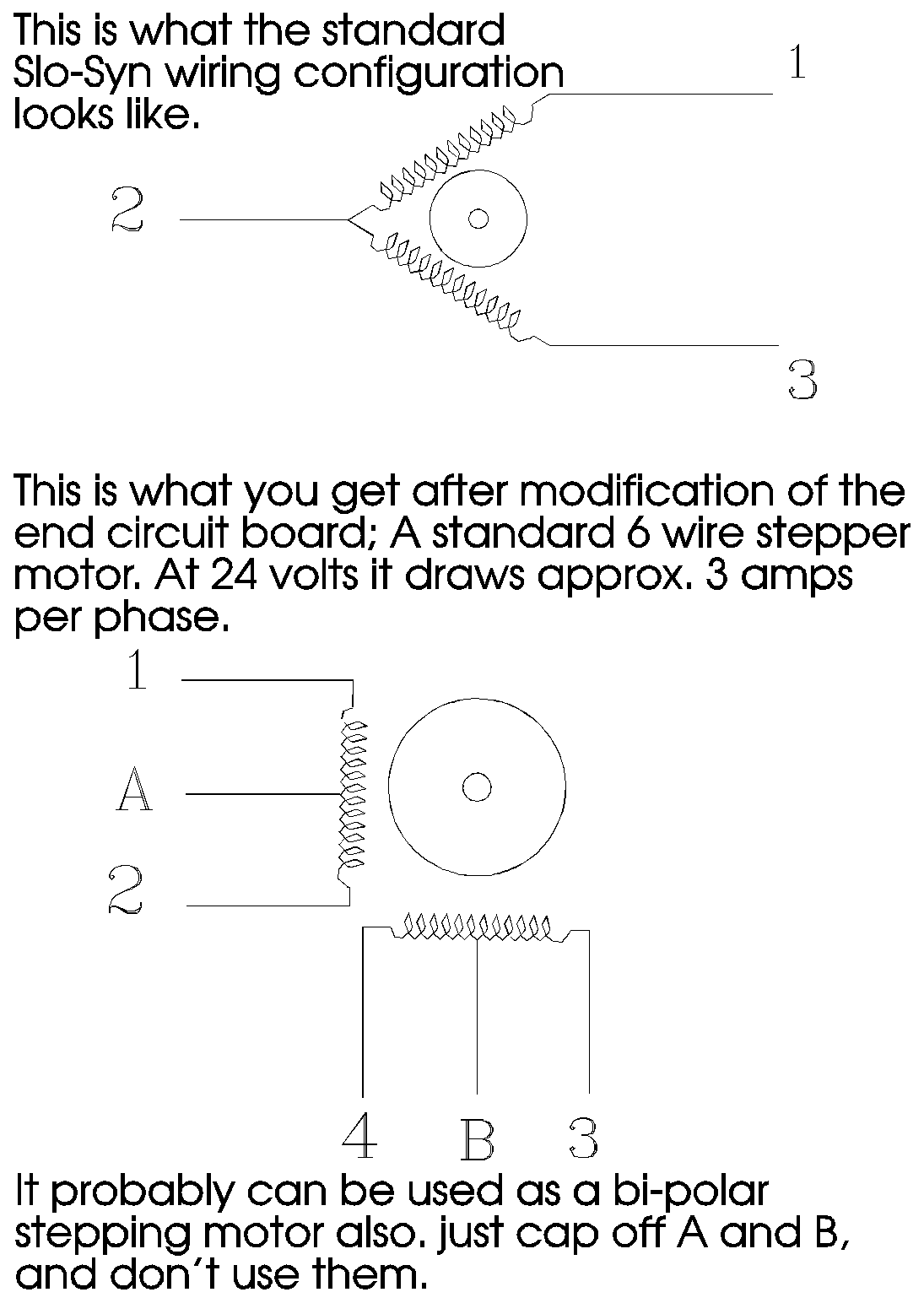 This is what the standard Slo-Syn wiring configuration looks like.

1

2

3

This is what you get after modification of the end circuit board; A standard 6 wire stepper motor. At 24 volts it draws approx. 3 amps per phase.

1

A

2

4 B 3

It probably can be used as a bi-polar stepping motor also. just cap off A and B, and don't use them.